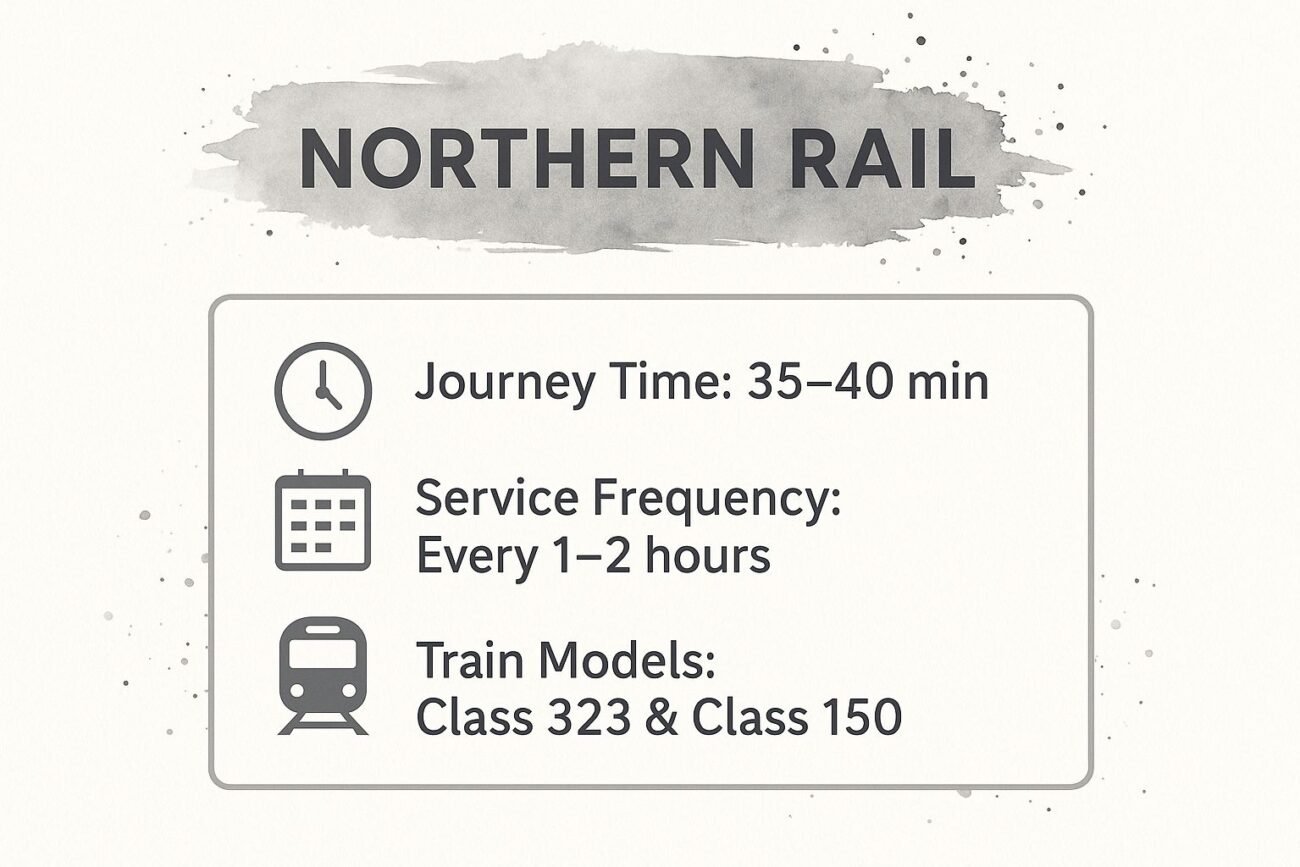 NORTHERN RAIL

Journey Time: 35–40 min

Service Frequency: Every 1–2 hours

Train Models: Class 323 & Class 150