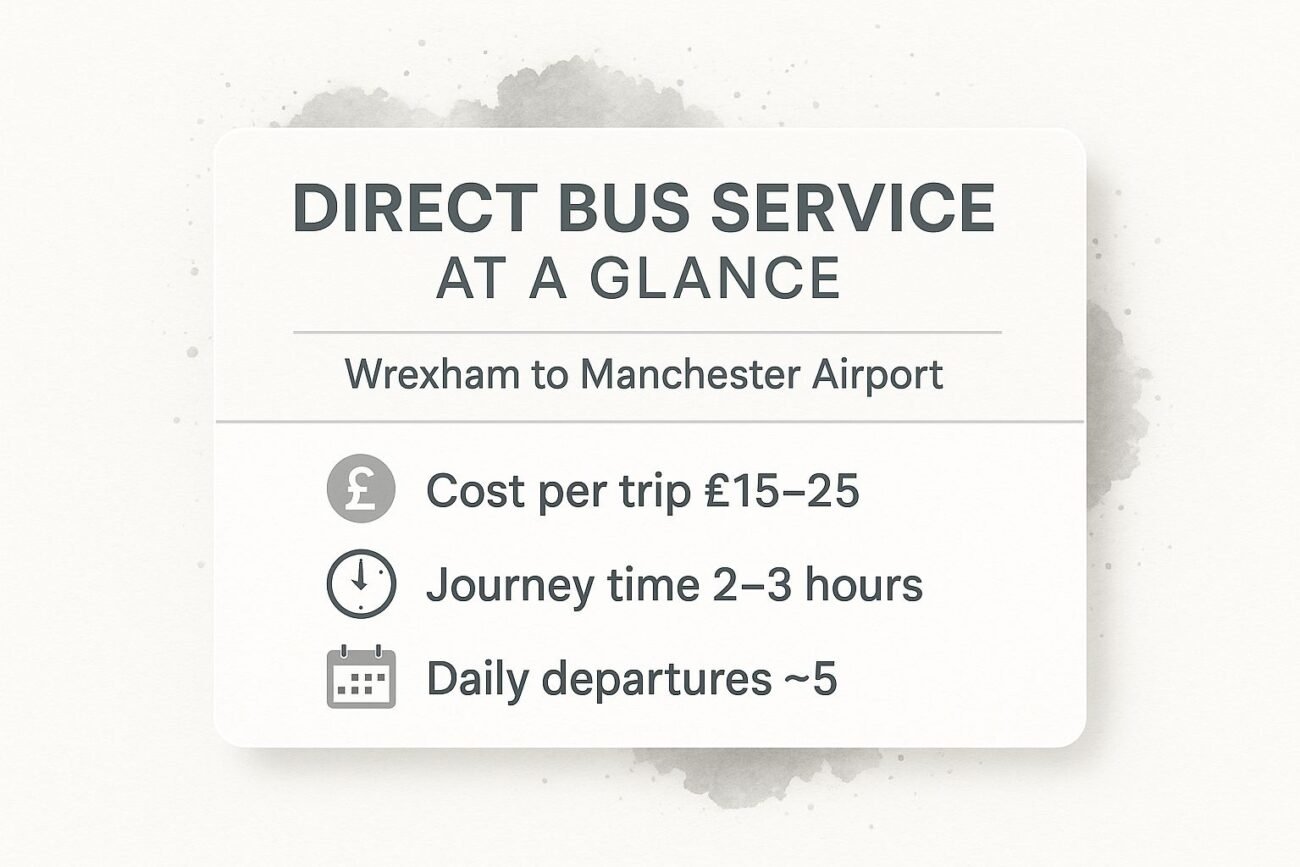 DIRECT BUS SERVICE
AT A GLANCE

Wrexham to Manchester Airport

£ Cost per trip £15–25

Journey time 2–3 hours

Daily departures ~5